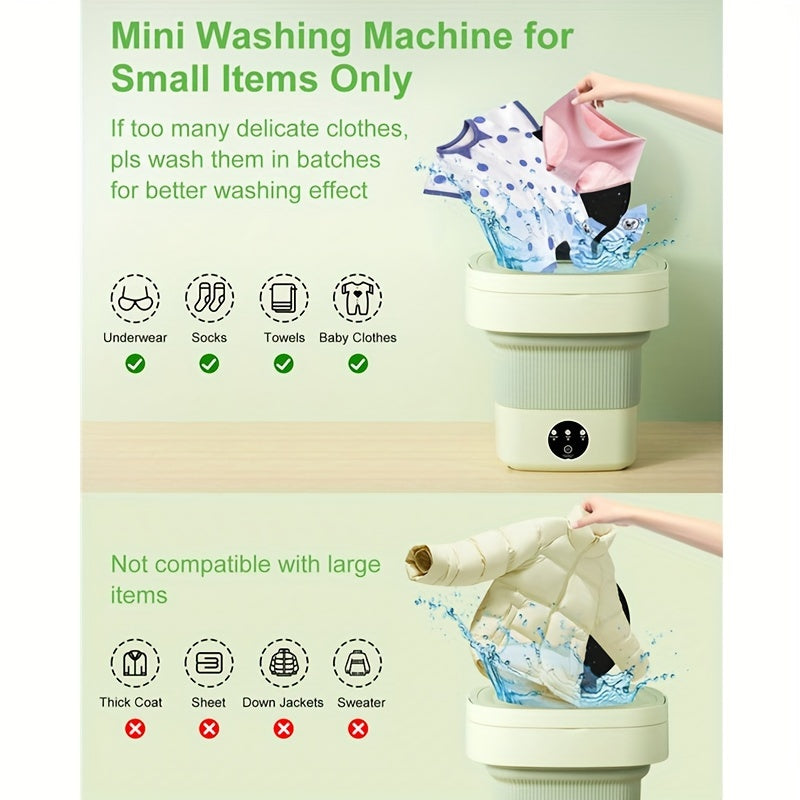 Mini Washing Machine for Small Items Only

If too many delicate clothes, pls wash them in batches for better washing effect

Underwear Socks Towels Baby Clothes

Not compatible with large items

Thick Coat Sheet Down Jackets Sweater